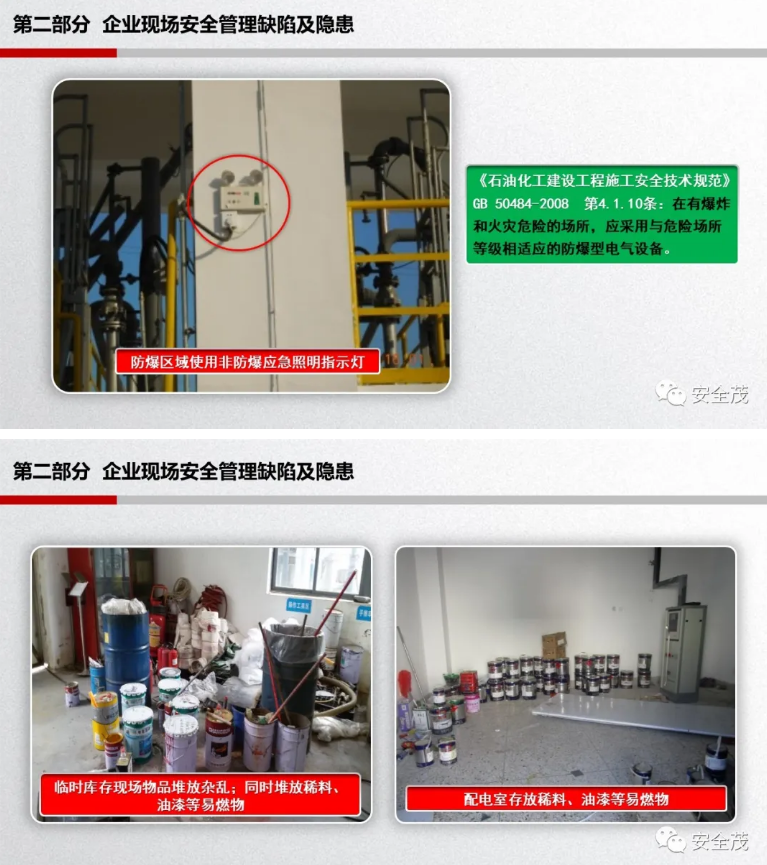 第二部分 企业现场安全管理缺陷及隐患

防爆区域使用非防爆应急照明指示灯

《石油化工建设工程施工安全技术规范》GB 50484-2008 第4.1.10条：在有爆炸和火灾危险的场所，应采用与危险场所等级相适应的防爆型电气设备。

安全茂

第二部分 企业现场安全管理缺陷及隐患

临时库存现场物品堆放杂乱；同时堆放稀料、油漆等易燃物

配电室存放稀料、油漆等易燃物

安全茂